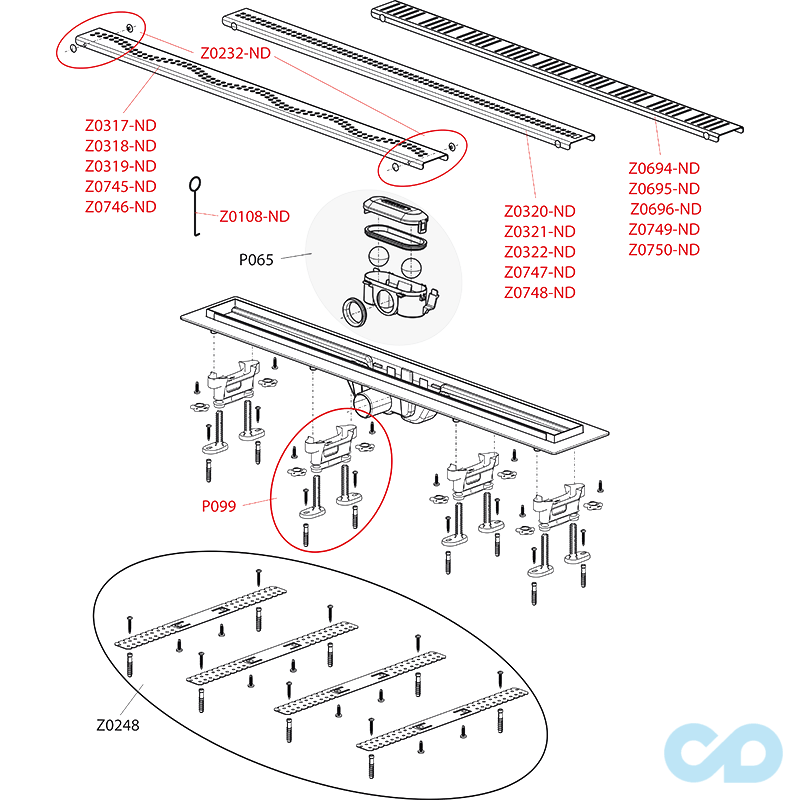 Z0232-ND

Z0317-ND
Z0318-ND
Z0319-ND
Z0745-ND
Z0746-ND

Z0108-ND

P065

Z0320-ND
Z0321-ND
Z0322-ND
Z0747-ND
Z0748-ND

Z0694-ND
Z0695-ND
Z0696-ND
Z0749-ND
Z0750-ND

P099

Z0248