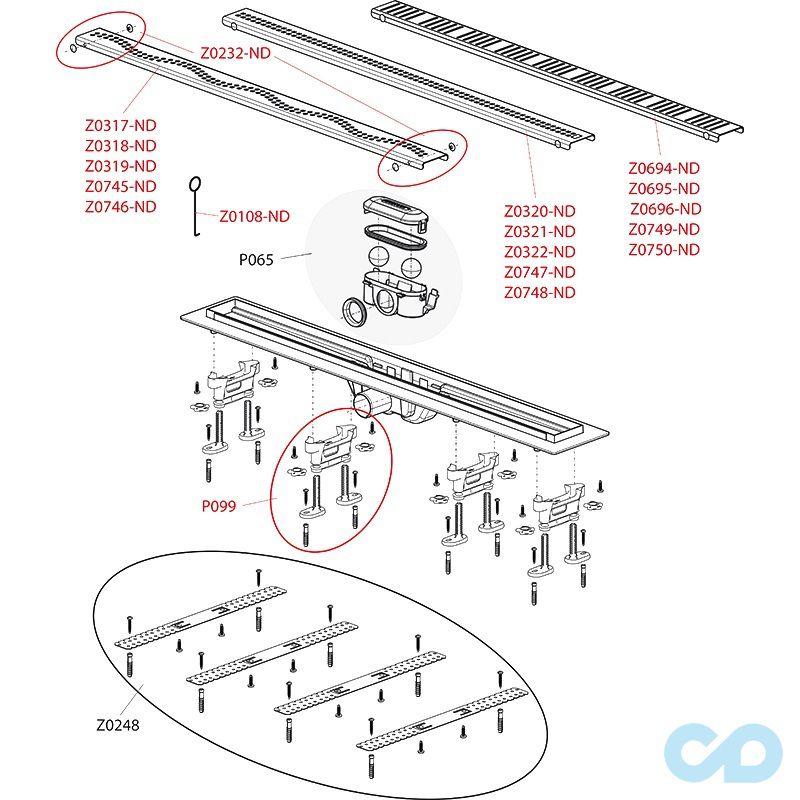 Z0232-ND

Z0317-ND
Z0318-ND
Z0319-ND
Z0745-ND
Z0746-ND

Z0108-ND

P065

Z0320-ND
Z0321-ND
Z0322-ND
Z0747-ND
Z0748-ND

Z0694-ND
Z0695-ND
Z0696-ND
Z0749-ND
Z0750-ND

P099

Z0248