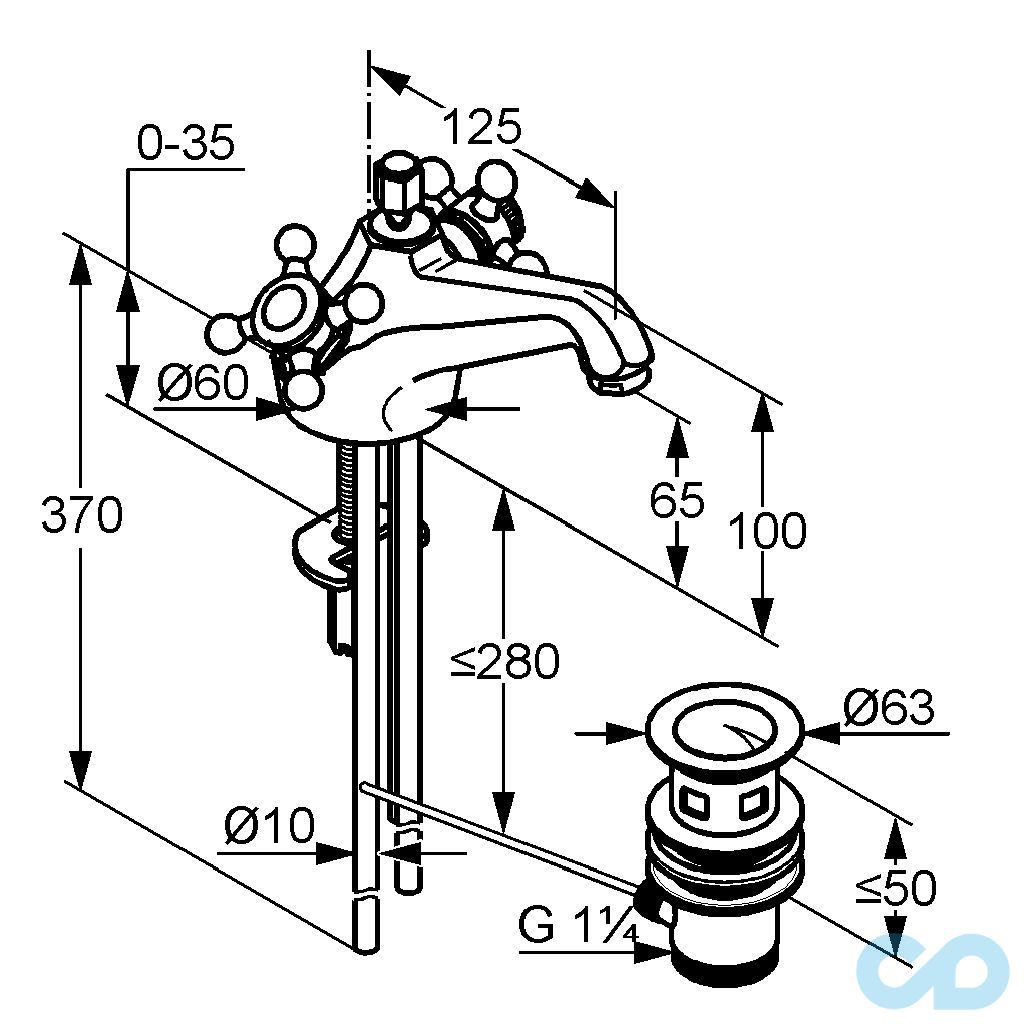 125
0-35
Ø60
370
65
100
≤280
Ø63
Ø10
≤50
G 1¼