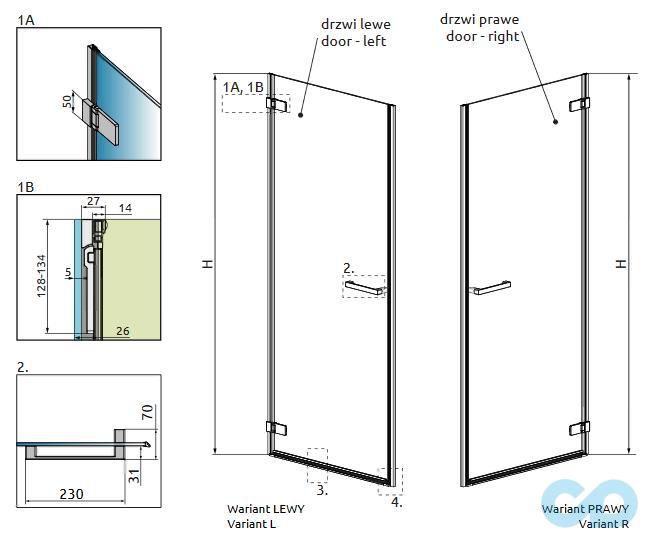 1A

50

1B

27

14

128-134

5

26

2.

70

31

230

drzwi lewe
door - left

1A, 1B

H

2.

3.

4.

Wariant LEWY
Variant L

drzwi prawe
door - right

H

Wariant PRAWY
Variant R