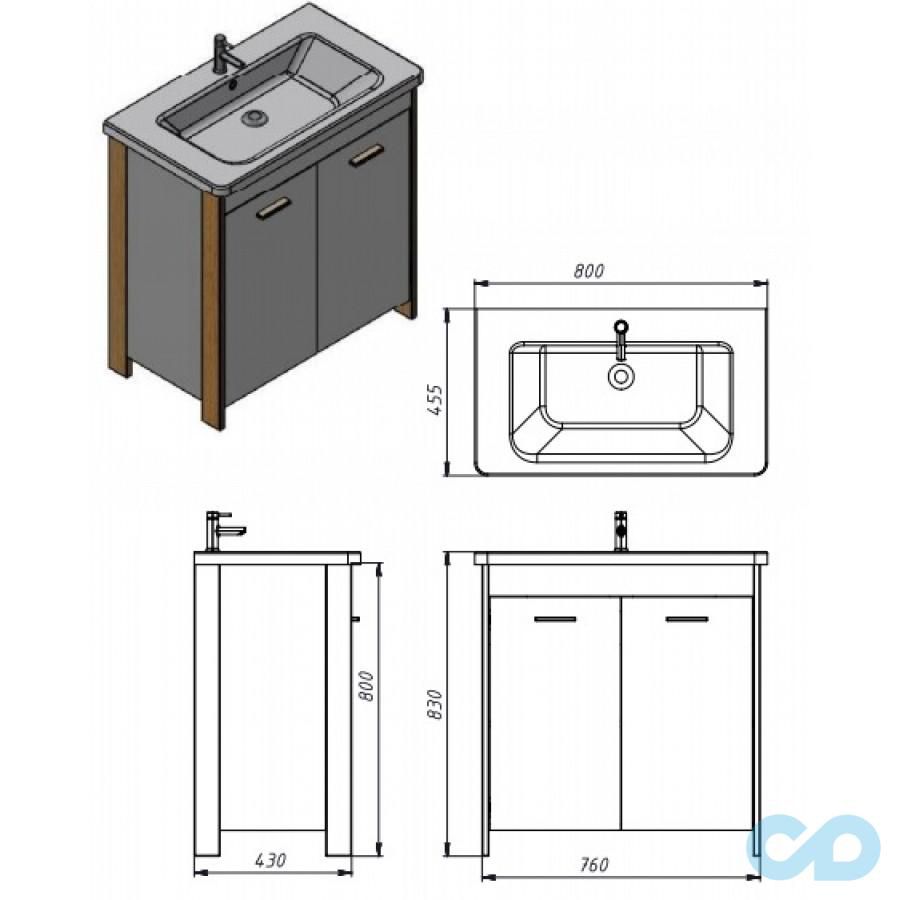 800

455

800

830

430

760