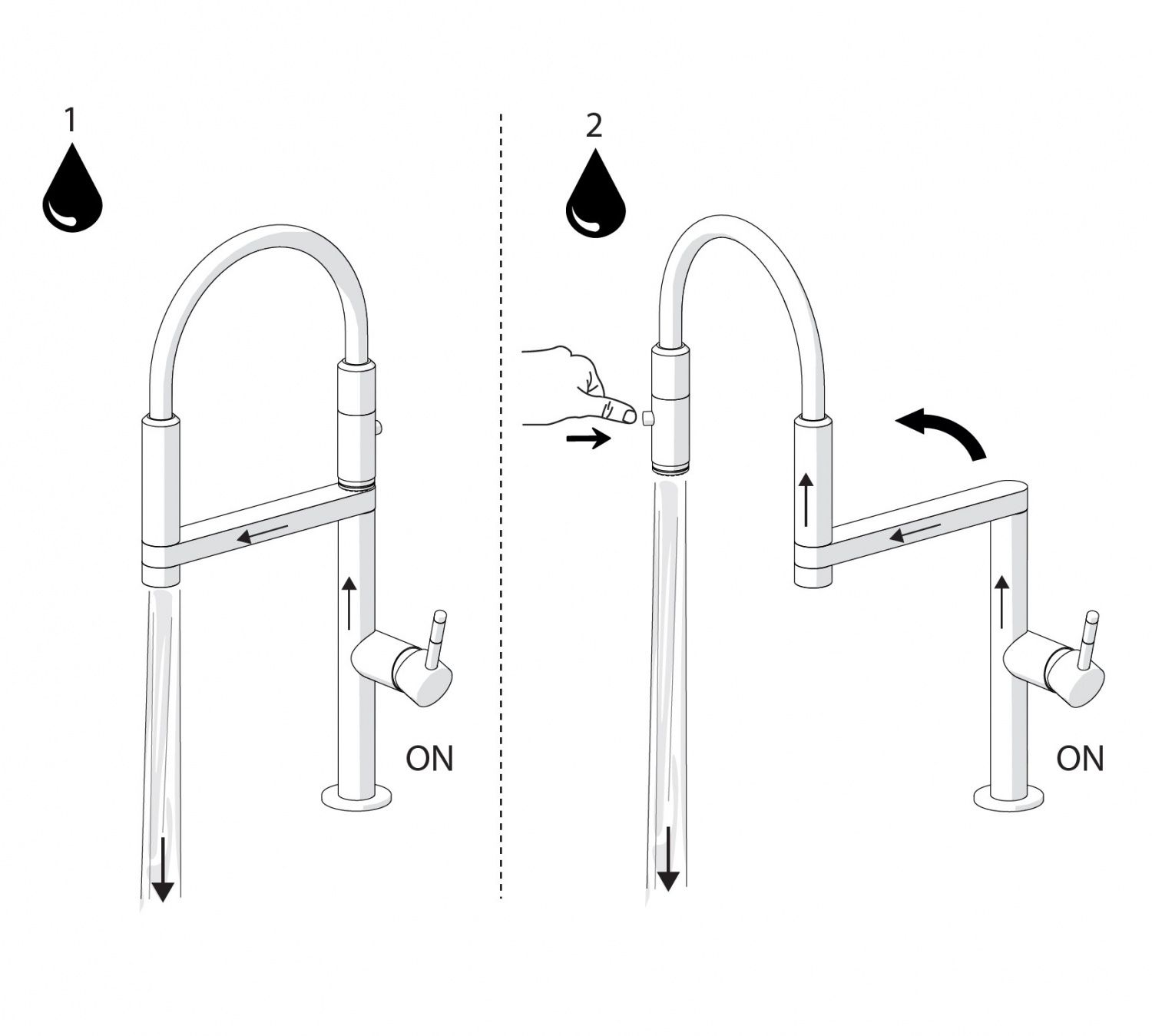 1

ON

2

ON