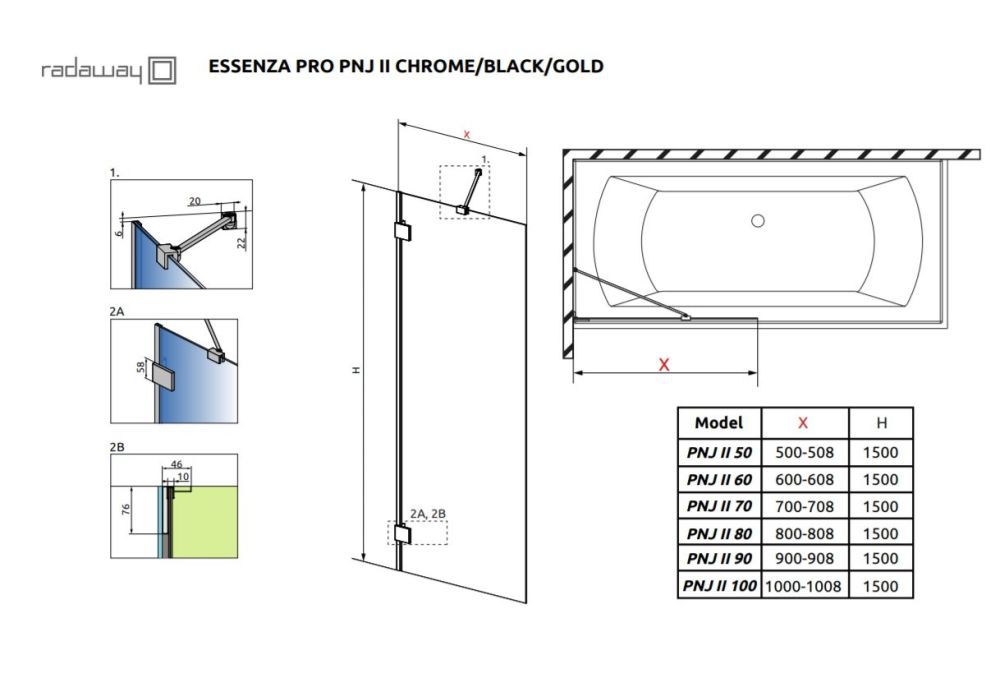 radaway

ESSENZA PRO PNJ II CHROME/BLACK/GOLD

1.

20

6

22

2A

58

2B

46

10

76

x

1.

H

2A, 2B

X

| Model | X | H |
|---|---|---|
| PNJ II 50 | 500-508 | 1500 |
| PNJ II 60 | 600-608 | 1500 |
| PNJ II 70 | 700-708 | 1500 |
| PNJ II 80 | 800-808 | 1500 |
| PNJ II 90 | 900-908 | 1500 |
| PNJ II 100 | 1000-1008 | 1500 |