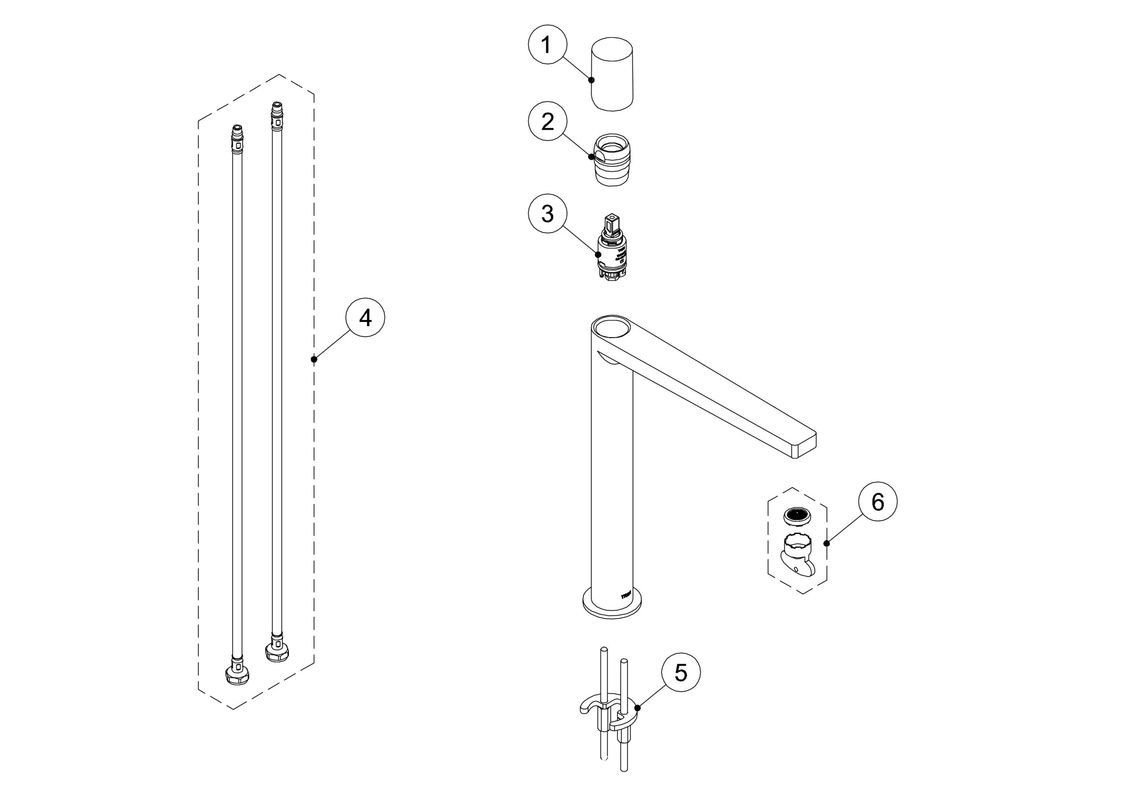 1
2
3
4
6
5