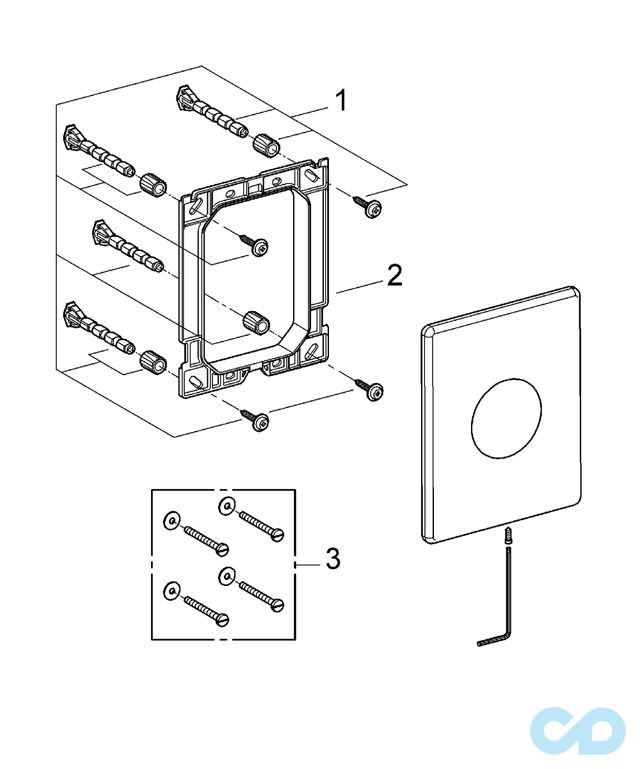 1
2
3