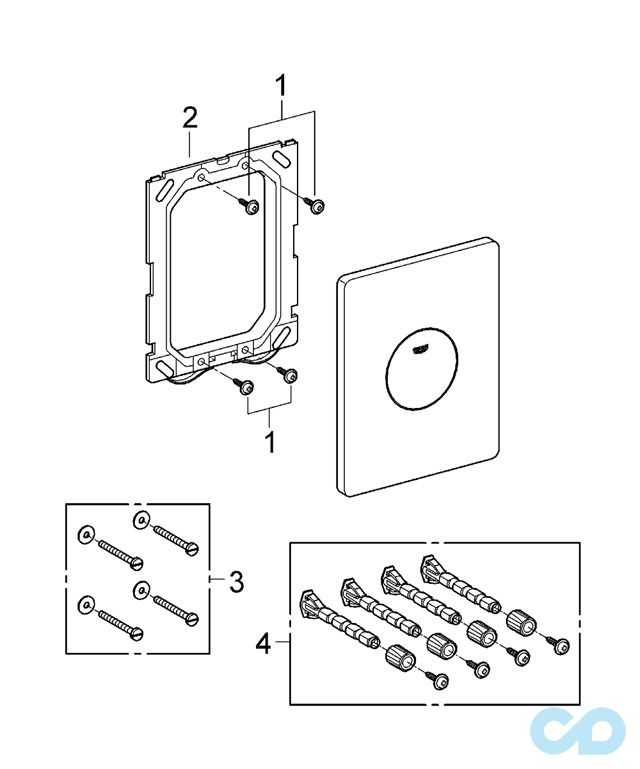 1
2
1
3
4