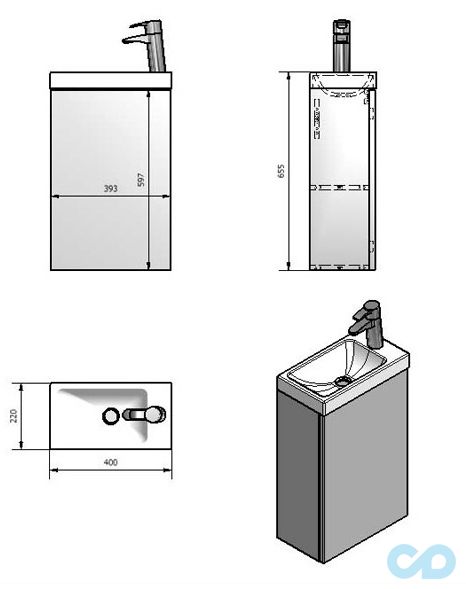 393

597

655

220

400