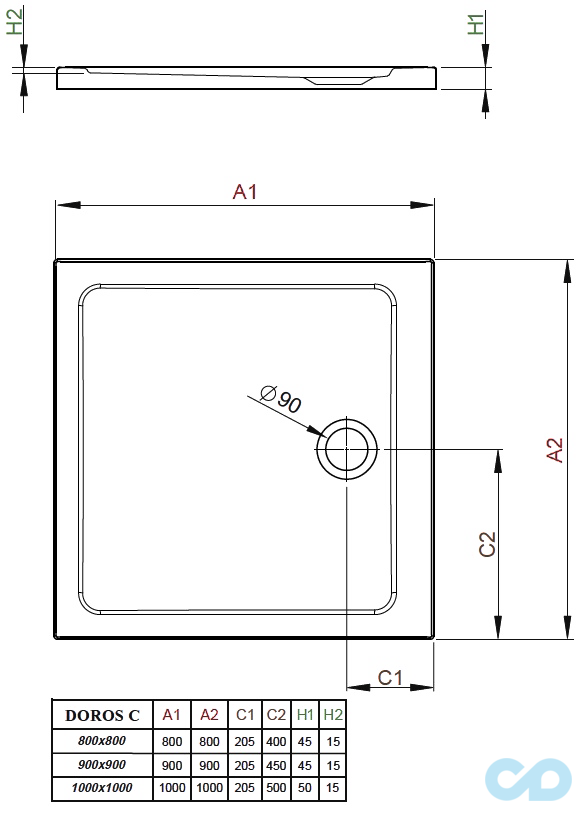 H2

H1

A1

A2

$\varnothing 90$

C2

C1

| DOROS C | A1 | A2 | C1 | C2 | H1 | H2 |
|---|---|---|---|---|---|---|
| 800x800 | 800 | 800 | 205 | 400 | 45 | 15 |
| 900x900 | 900 | 900 | 205 | 450 | 45 | 15 |
| 1000x1000 | 1000 | 1000 | 205 | 500 | 50 | 15 |