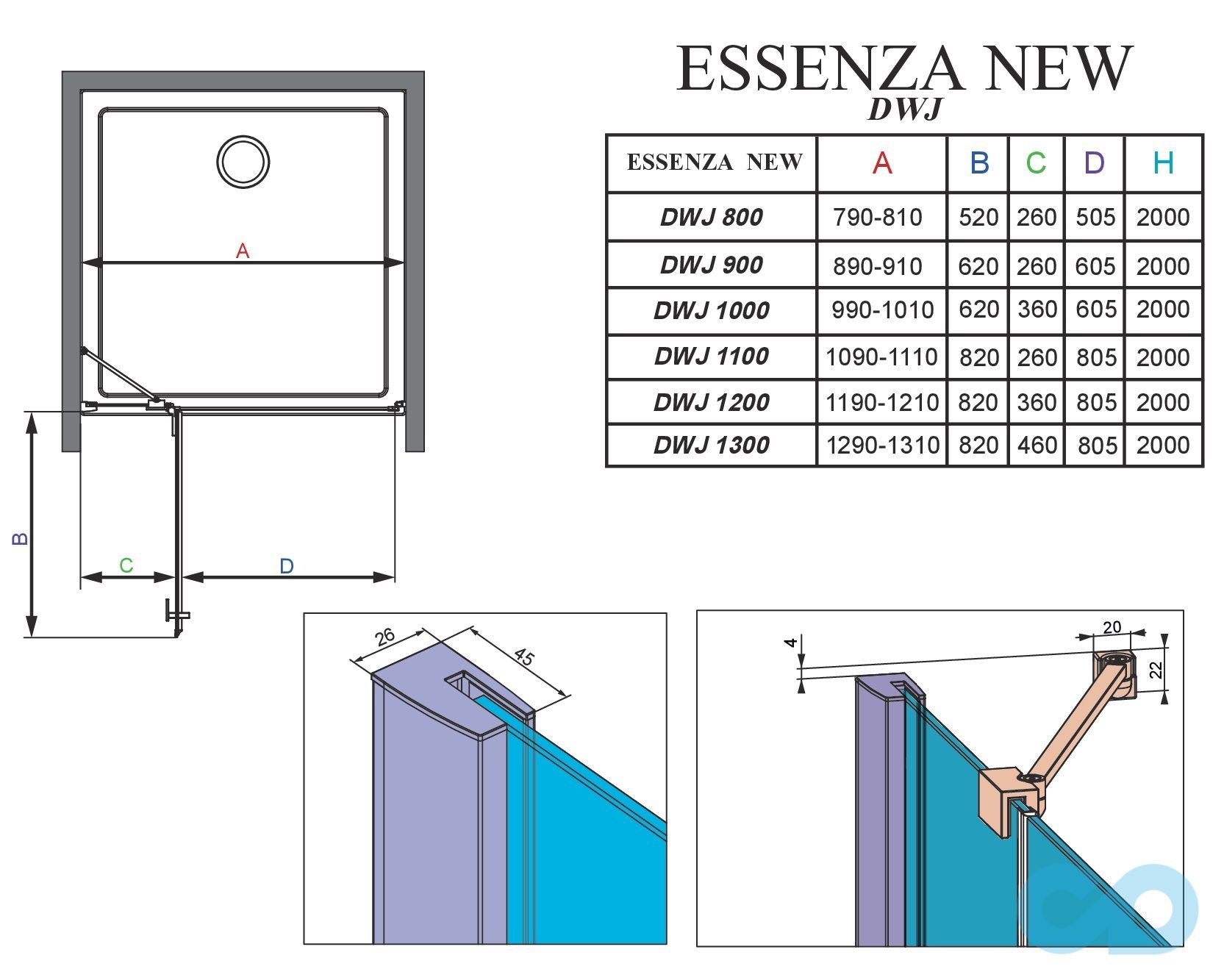 ESSENZA NEW
DWJ

| ESSENZA NEW | A | B | C | D | H |
|---|---|---|---|---|---|
| DWJ 800 | 790-810 | 520 | 260 | 505 | 2000 |
| DWJ 900 | 890-910 | 620 | 260 | 605 | 2000 |
| DWJ 1000 | 990-1010 | 620 | 360 | 605 | 2000 |
| DWJ 1100 | 1090-1110 | 820 | 260 | 805 | 2000 |
| DWJ 1200 | 1190-1210 | 820 | 360 | 805 | 2000 |
| DWJ 1300 | 1290-1310 | 820 | 460 | 805 | 2000 |

A
B
C
D

26
45

4
20
22