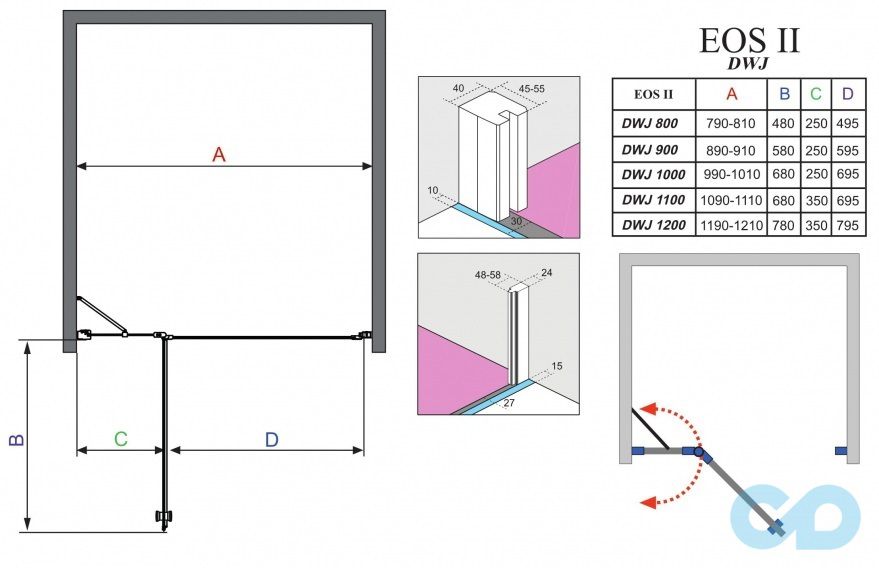 A

B

C

D

40

45-55

10

30

48-58

24

15

27

EOS II
DWJ

| EOS II | A | B | C | D |
|---|---|---|---|---|
| DWJ 800 | 790-810 | 480 | 250 | 495 |
| DWJ 900 | 890-910 | 580 | 250 | 595 |
| DWJ 1000 | 990-1010 | 680 | 250 | 695 |
| DWJ 1100 | 1090-1110 | 680 | 350 | 695 |
| DWJ 1200 | 1190-1210 | 780 | 350 | 795 |