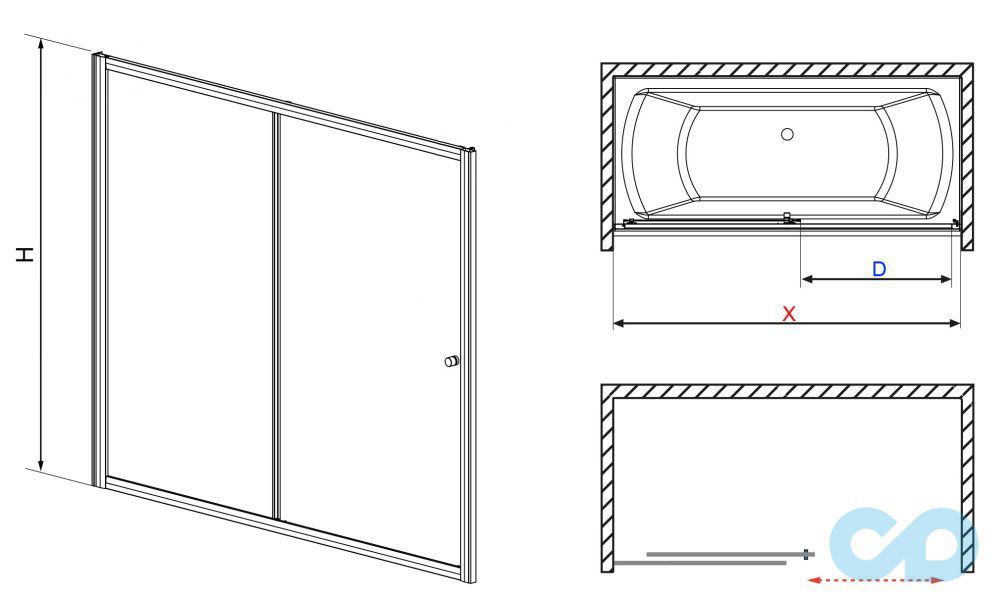 H

D

X