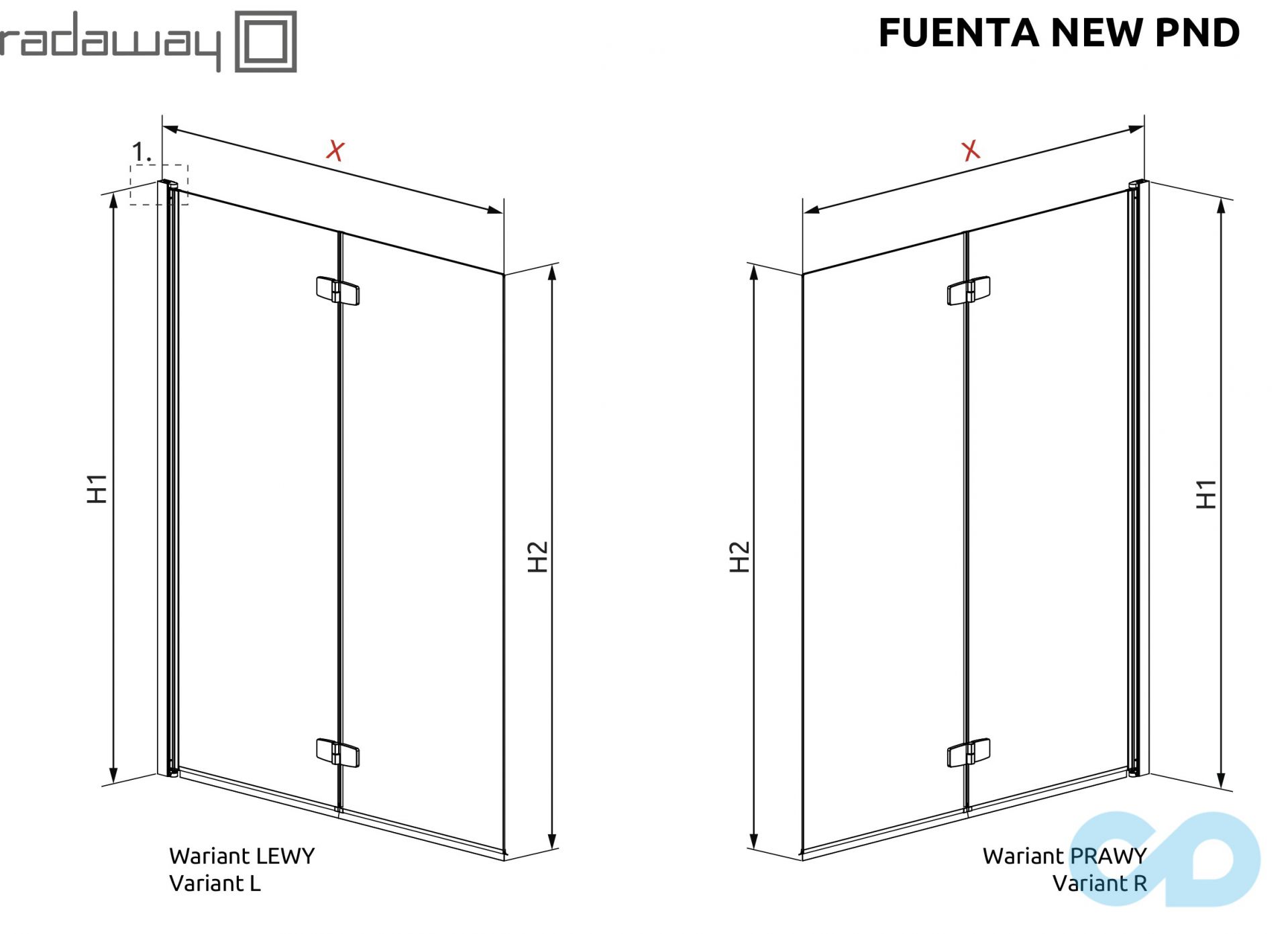 radaway

FUENTA NEW PND

1.

X

H1

H2

Wariant LEWY
Variant L

X

H2

H1

Wariant PRAWY
Variant R