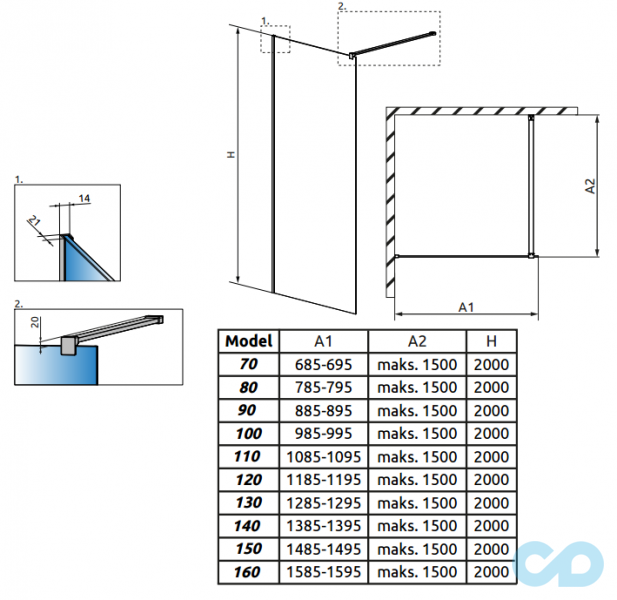 1.

2.

H

A2

A1

1.

14

21

2.

20

| Model | A1 | A2 | H |
|---|---|---|---|
| 70 | 685-695 | maks. 1500 | 2000 |
| 80 | 785-795 | maks. 1500 | 2000 |
| 90 | 885-895 | maks. 1500 | 2000 |
| 100 | 985-995 | maks. 1500 | 2000 |
| 110 | 1085-1095 | maks. 1500 | 2000 |
| 120 | 1185-1195 | maks. 1500 | 2000 |
| 130 | 1285-1295 | maks. 1500 | 2000 |
| 140 | 1385-1395 | maks. 1500 | 2000 |
| 150 | 1485-1495 | maks. 1500 | 2000 |
| 160 | 1585-1595 | maks. 1500 | 2000 |