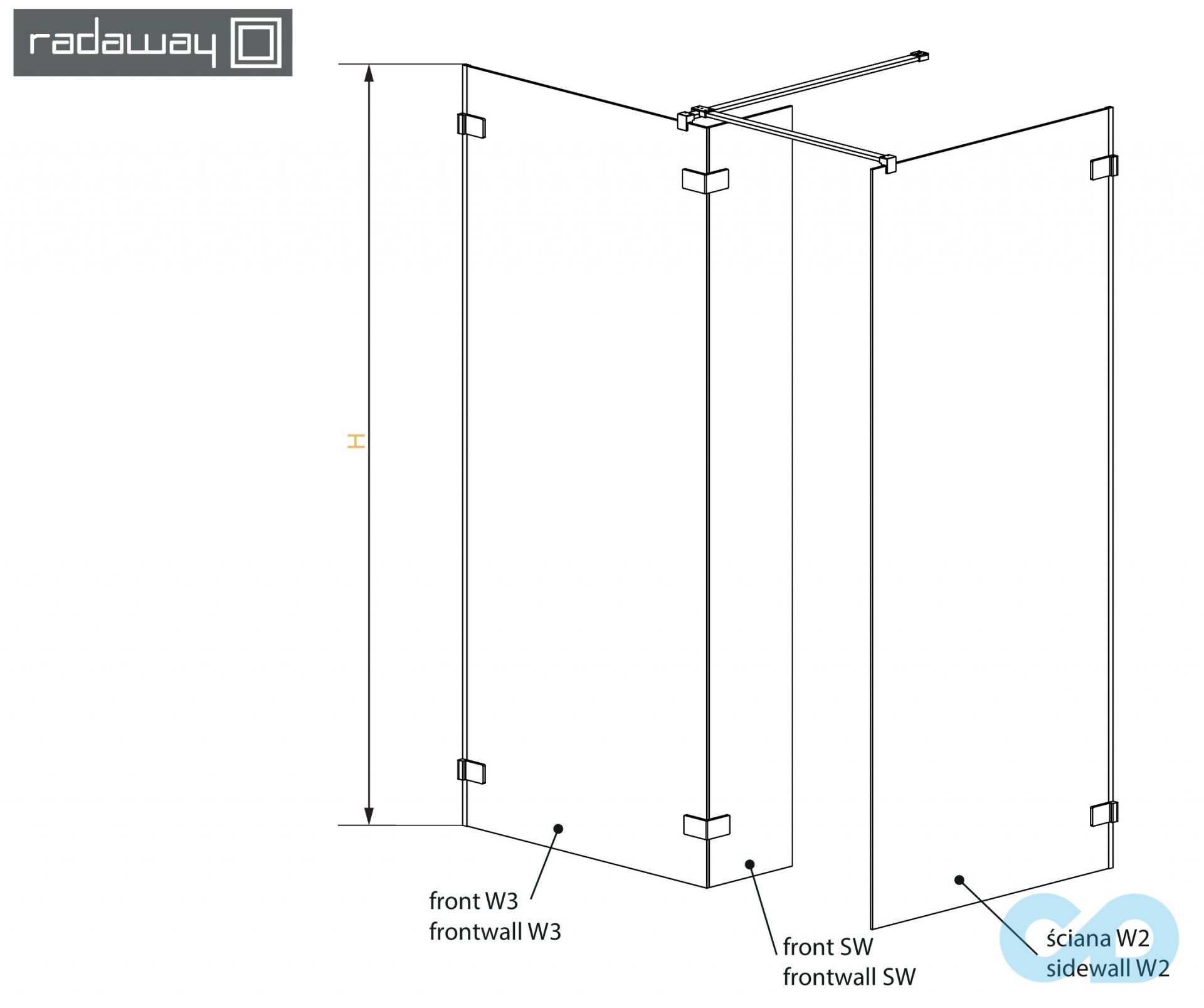 radaway

H

front W3
frontwall W3

front SW
frontwall SW

ściana W2
sidewall W2