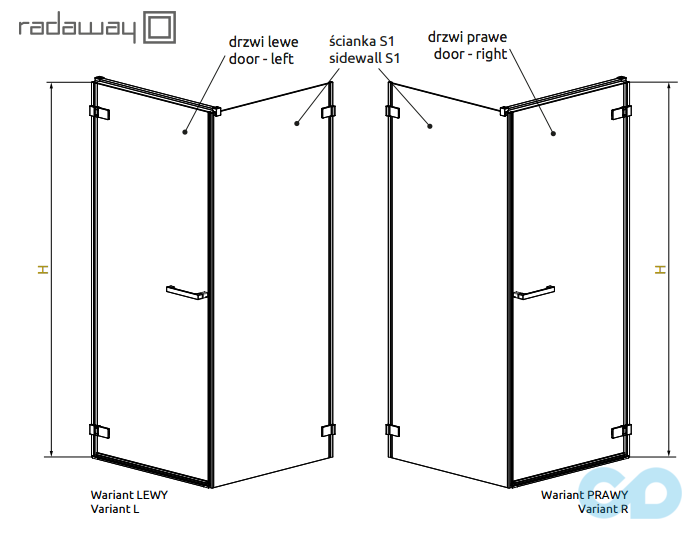 radaway

drzwi lewe
door - left

ścianka S1
sidewall S1

drzwi prawe
door - right

H

H

Wariant LEWY
Variant L

Wariant PRAWY
Variant R