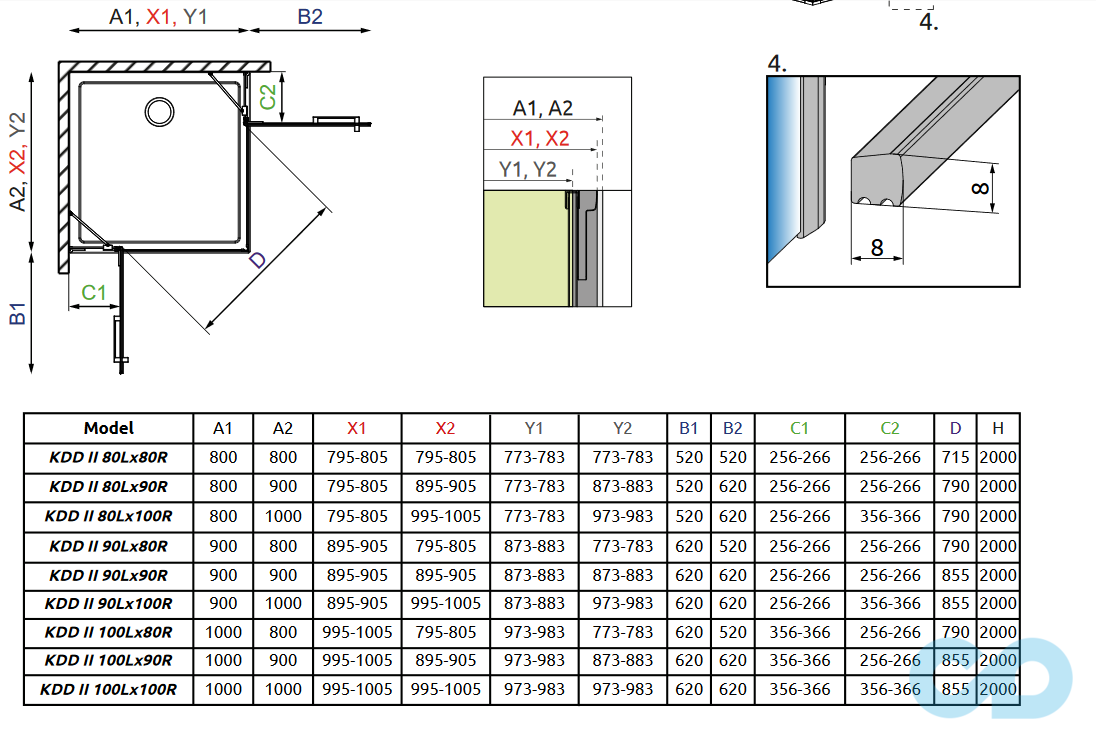 A1, X1, Y1
B2
A2, X2, Y2
C2
D
C1
B1

A1, A2
X1, X2
Y1, Y2

4.
4.
8
8

| Model | A1 | A2 | X1 | X2 | Y1 | Y2 | B1 | B2 | C1 | C2 | D | H |
|---|---|---|---|---|---|---|---|---|---|---|---|---|
| KDD II 80Lx80R | 800 | 800 | 795-805 | 795-805 | 773-783 | 773-783 | 520 | 520 | 256-266 | 256-266 | 715 | 2000 |
| KDD II 80Lx90R | 800 | 900 | 795-805 | 895-905 | 773-783 | 873-883 | 520 | 620 | 256-266 | 256-266 | 790 | 2000 |
| KDD II 80Lx100R | 800 | 1000 | 795-805 | 995-1005 | 773-783 | 973-983 | 520 | 620 | 256-266 | 356-366 | 790 | 2000 |
| KDD II 90Lx80R | 900 | 800 | 895-905 | 795-805 | 873-883 | 773-783 | 620 | 520 | 256-266 | 256-266 | 790 | 2000 |
| KDD II 90Lx90R | 900 | 900 | 895-905 | 895-905 | 873-883 | 873-883 | 620 | 620 | 256-266 | 256-266 | 855 | 2000 |
| KDD II 90Lx100R | 900 | 1000 | 895-905 | 995-1005 | 873-883 | 973-983 | 620 | 620 | 256-266 | 356-366 | 855 | 2000 |
| KDD II 100Lx80R | 1000 | 800 | 995-1005 | 795-805 | 973-983 | 773-783 | 620 | 520 | 356-366 | 256-266 | 790 | 2000 |
| KDD II 100Lx90R | 1000 | 900 | 995-1005 | 895-905 | 973-983 | 873-883 | 620 | 620 | 356-366 | 256-266 | 855 | 2000 |
| KDD II 100Lx100R | 1000 | 1000 | 995-1005 | 995-1005 | 973-983 | 973-983 | 620 | 620 | 356-366 | 356-366 | 855 | 2000 |