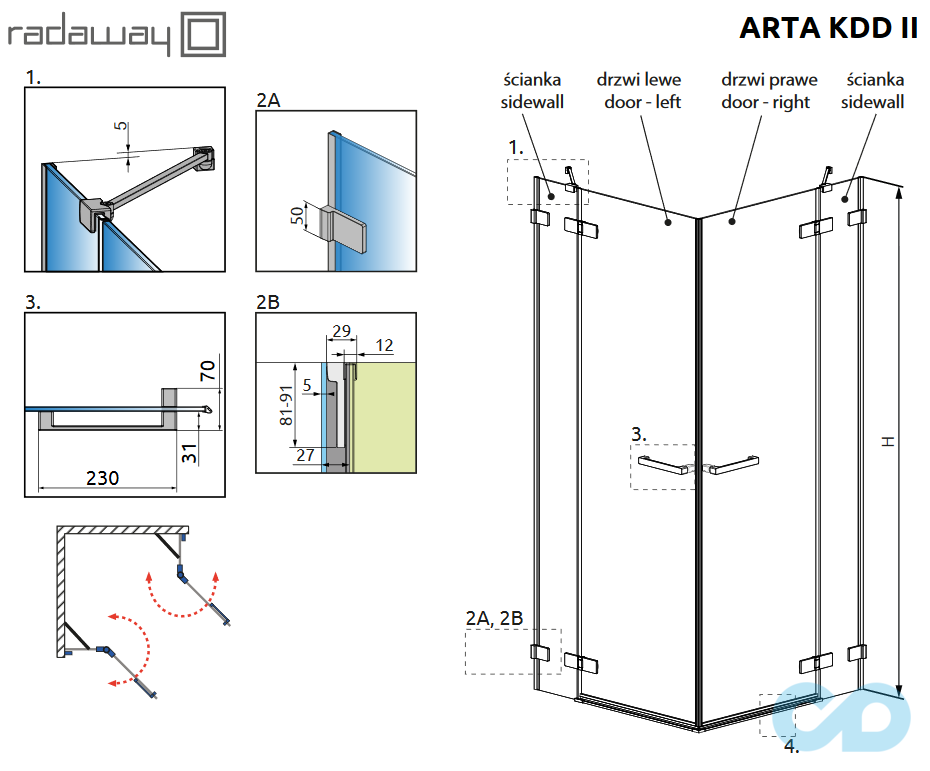 radaway

ARTA KDD II

1.

5

2A

50

3.

70

31

230

2B

29

12

5

81-91

27

ścianka sidewall

drzwi lewe door - left

drzwi prawe door - right

ścianka sidewall

1.

3.

H

2A, 2B

4.