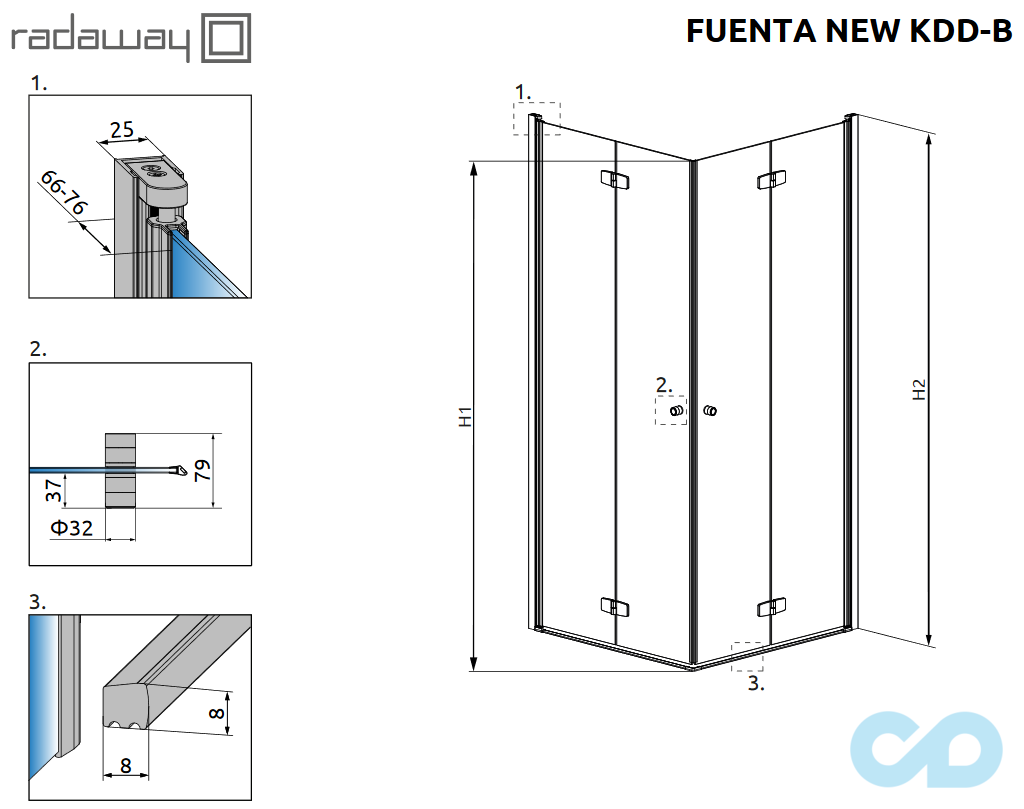 radaway

FUENTA NEW KDD-B

1.

25

66-76

2.

79

37

Φ32

3.

8

8

1.

2.

3.

H1

H2