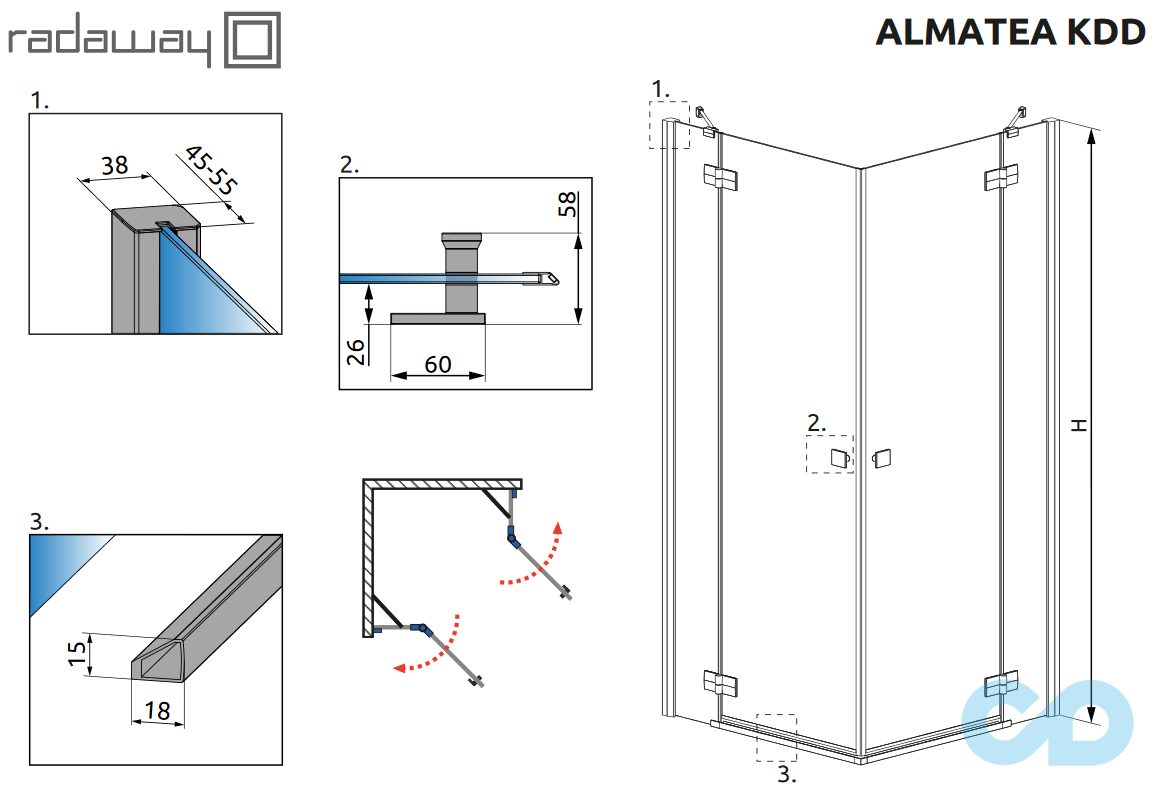 radaway

ALMATEA KDD

1.

38

45-55

2.

58

26

60

3.

15

18

1.

2.

H

3.