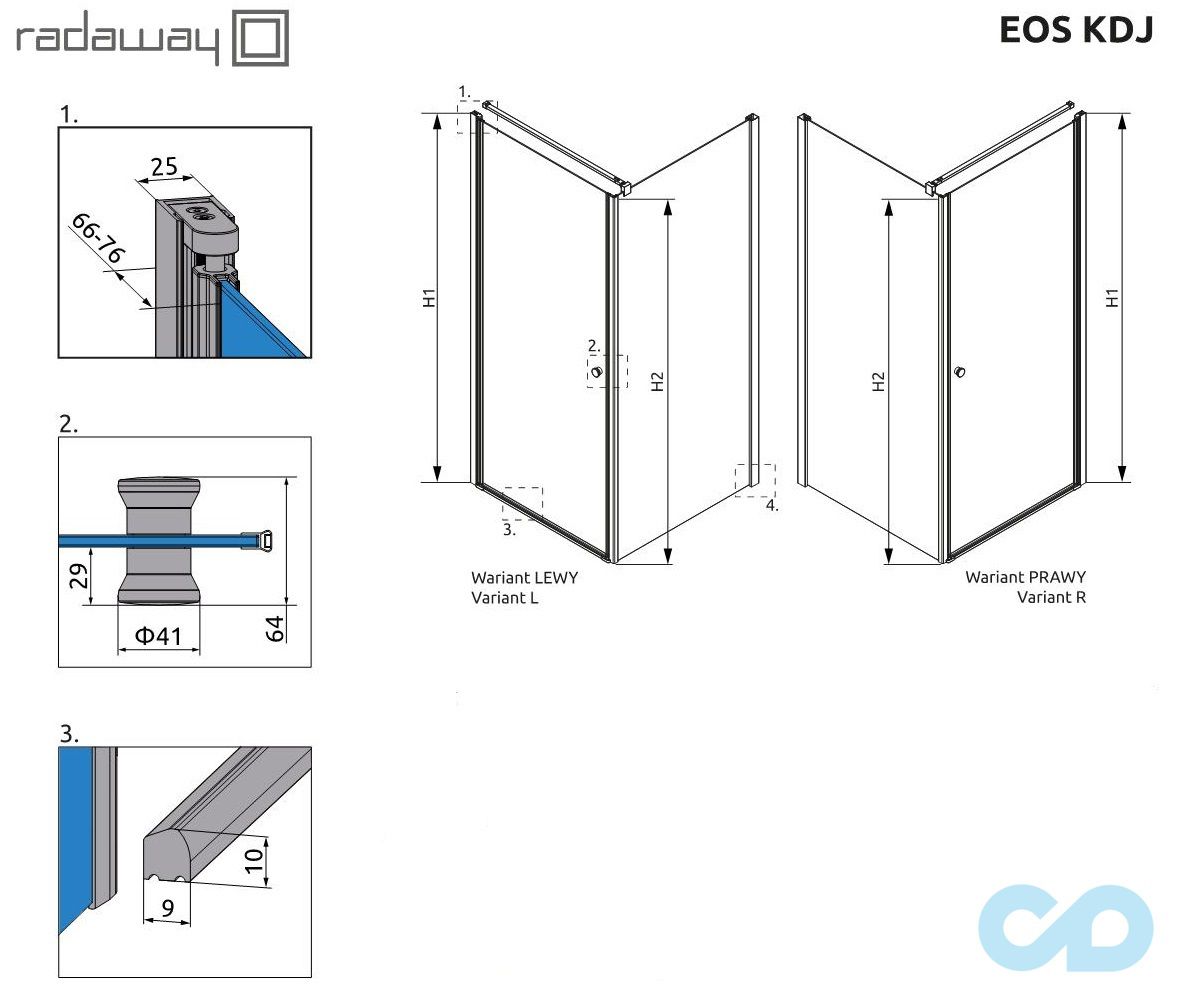 radaway

EOS KDJ

1.

25

66-76

2.

29

Φ41

64

3.

10

9

1.

H1

2.

H2

3.

4.

Wariant LEWY
Variant L

H2

H1

Wariant PRAWY
Variant R