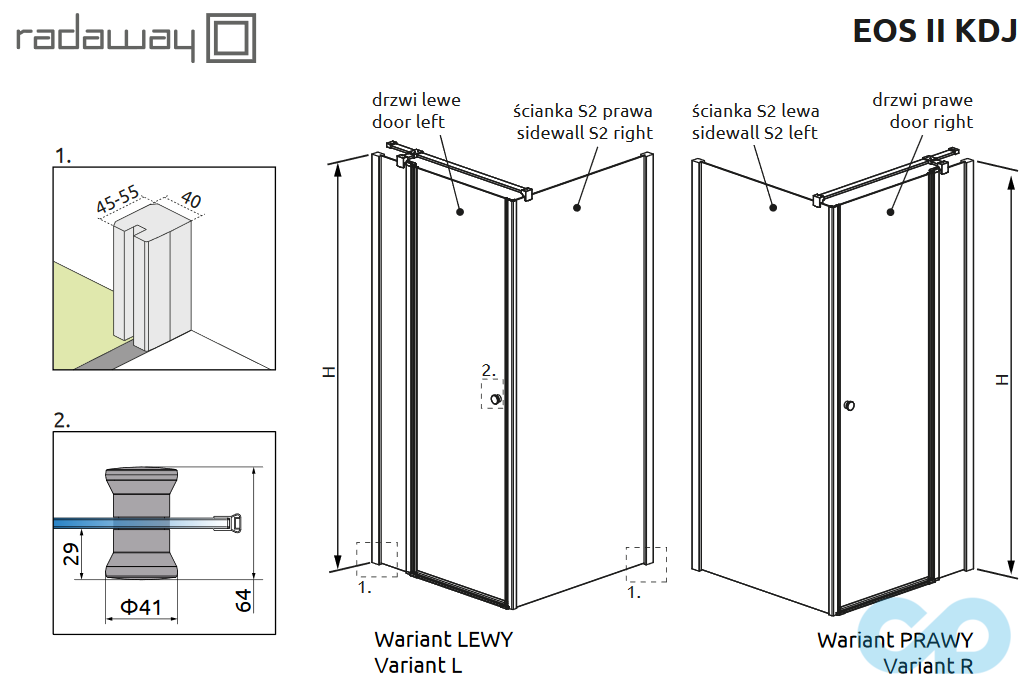 radaway

EOS II KDJ

1.

45-55

40

2.

29

Φ41

64

drzwi lewe
door left

ścianka S2 prawa
sidewall S2 right

H

2.

1.

1.

Wariant LEWY
Variant L

ścianka S2 lewa
sidewall S2 left

drzwi prawe
door right

H

Wariant PRAWY
Variant R