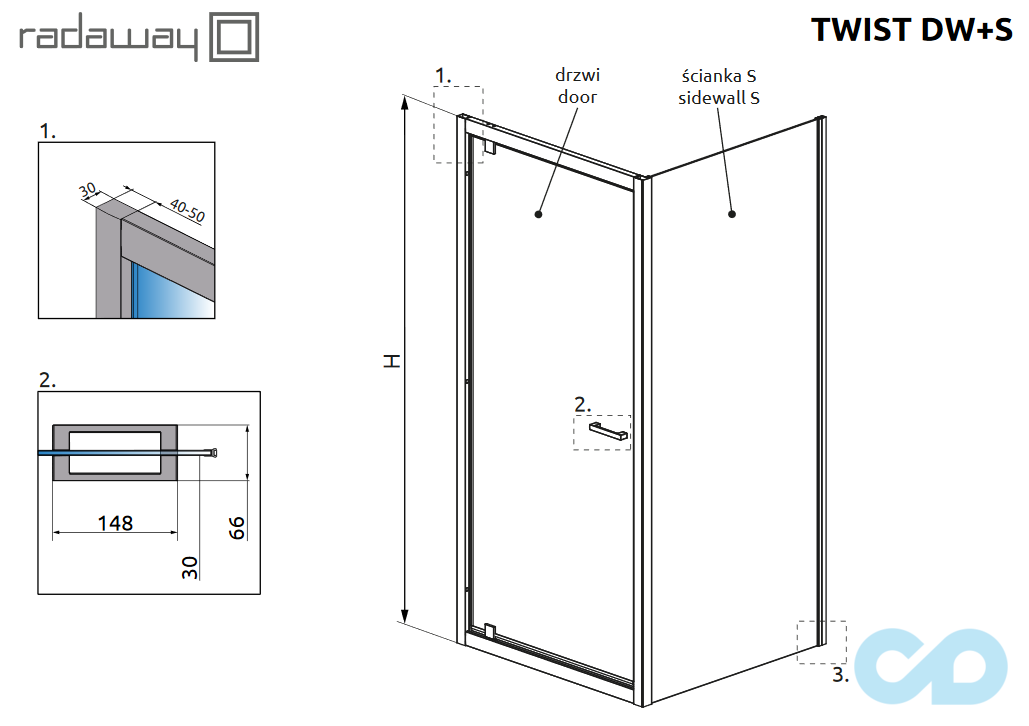 radaway

TWIST DW+S

1.

30

40-50

2.

148

30

66

1.

drzwi
door

ścianka S
sidewall S

H

2.

3.