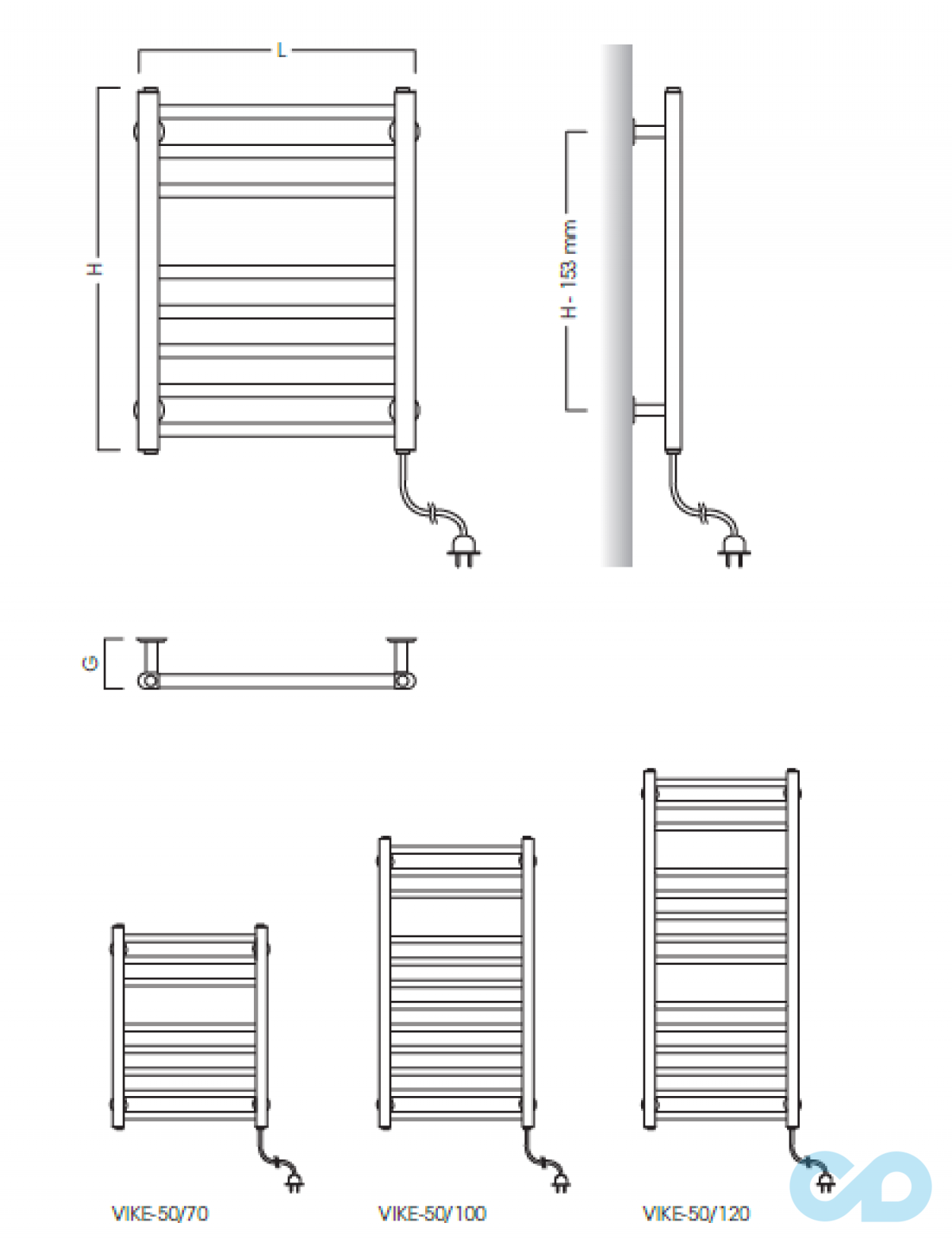 L

H

H - 153 mm

G

VIKE-50/70

VIKE-50/100

VIKE-50/120