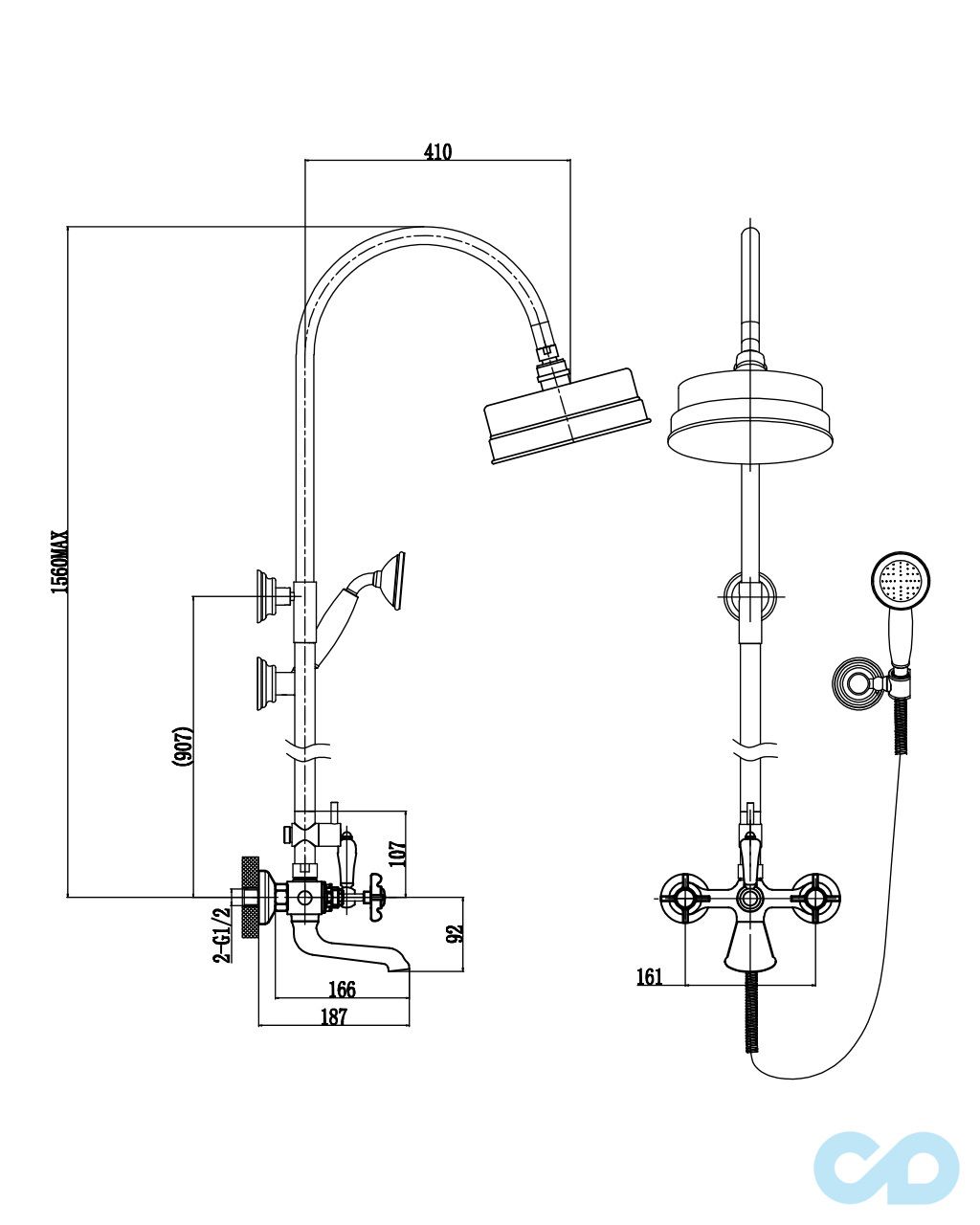 410

1560MAX

(907)

107

92

2-G1/2

166

187

161