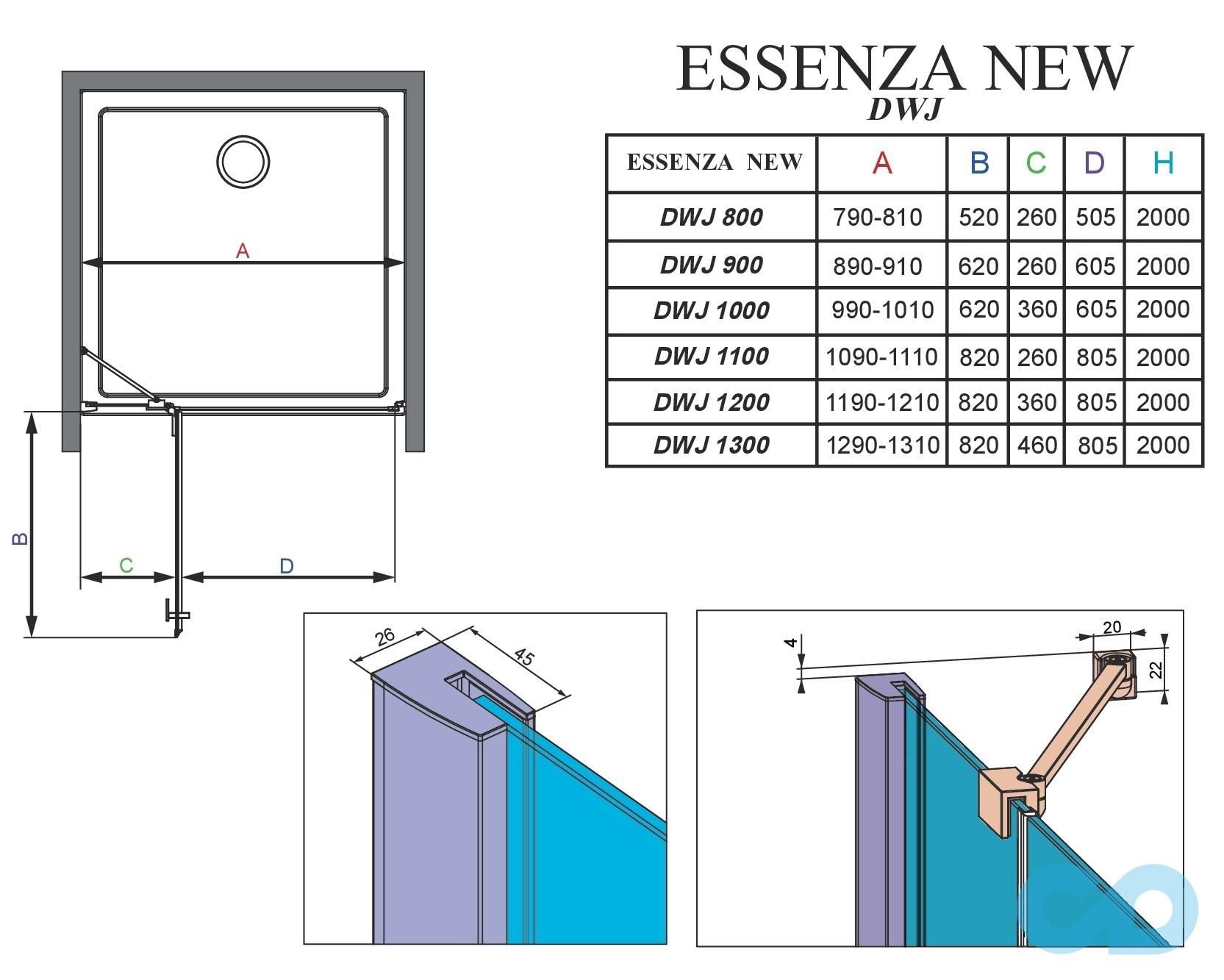 ESSENZA NEW
DWJ

| ESSENZA NEW | A | B | C | D | H |
|---|---|---|---|---|---|
| DWJ 800 | 790-810 | 520 | 260 | 505 | 2000 |
| DWJ 900 | 890-910 | 620 | 260 | 605 | 2000 |
| DWJ 1000 | 990-1010 | 620 | 360 | 605 | 2000 |
| DWJ 1100 | 1090-1110 | 820 | 260 | 805 | 2000 |
| DWJ 1200 | 1190-1210 | 820 | 360 | 805 | 2000 |
| DWJ 1300 | 1290-1310 | 820 | 460 | 805 | 2000 |

A

B

C

D

26

45

4

20

22